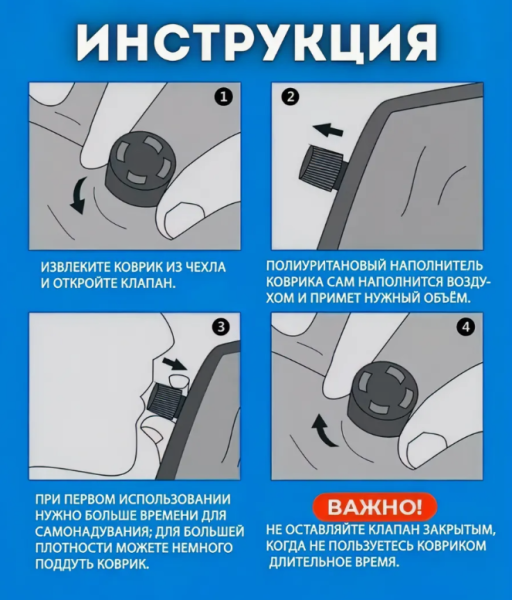 ИНСТРУКЦИЯ

1

ИЗВЛЕКИТЕ КОВРИК ИЗ ЧЕХЛА И ОТКРОЙТЕ КЛАПАН.

2

ПОЛИУРИТАНОВЫЙ НАПОЛНИТЕЛЬ КОВРИКА САМ НАПОЛНИТСЯ ВОЗДУХОМ И ПРИМЕТ НУЖНЫЙ ОБЪЁМ.

3

ПРИ ПЕРВОМ ИСПОЛЬЗОВАНИИ НУЖНО БОЛЬШЕ ВРЕМЕНИ ДЛЯ САМОНАДУВАНИЯ; ДЛЯ БОЛЬШЕЙ ПЛОТНОСТИ МОЖЕТЕ НЕМНОГО ПОДДУТЬ КОВРИК.

4

ВАЖНО!

НЕ ОСТАВЛЯЙТЕ КЛАПАН ЗАКРЫТЫМ, КОГДА НЕ ПОЛЬЗУЕТЕСЬ КОВРИКОМ ДЛИТЕЛЬНОЕ ВРЕМЯ.