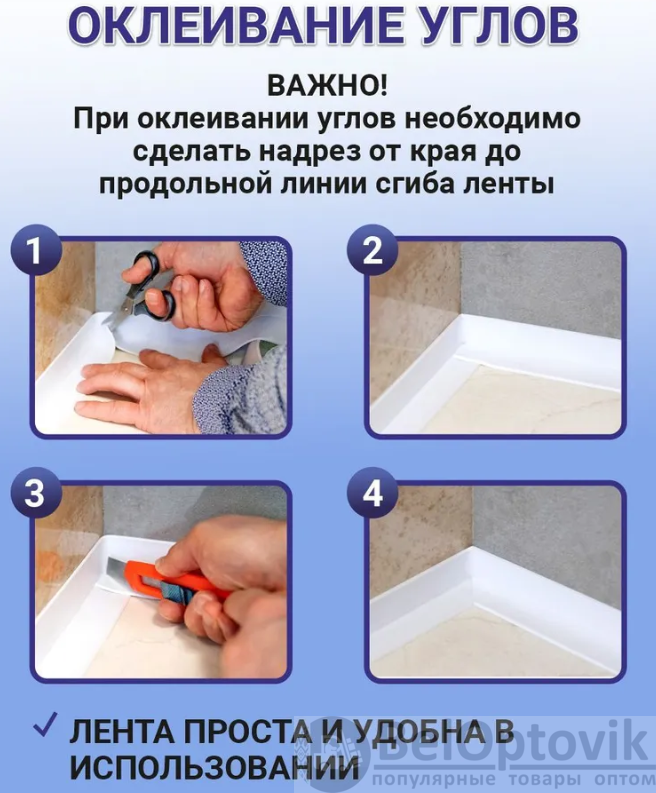 ОКЛЕИВАНИЕ УГЛОВ

ВАЖНО!
При оклеивании углов необходимо сделать надрез от края до продольной линии сгиба ленты

1

2

3

4

✓ ЛЕНТА ПРОСТА И УДОБНА В ИСПОЛЬЗОВАНИИ

BelOptovik
популярные товары оптом