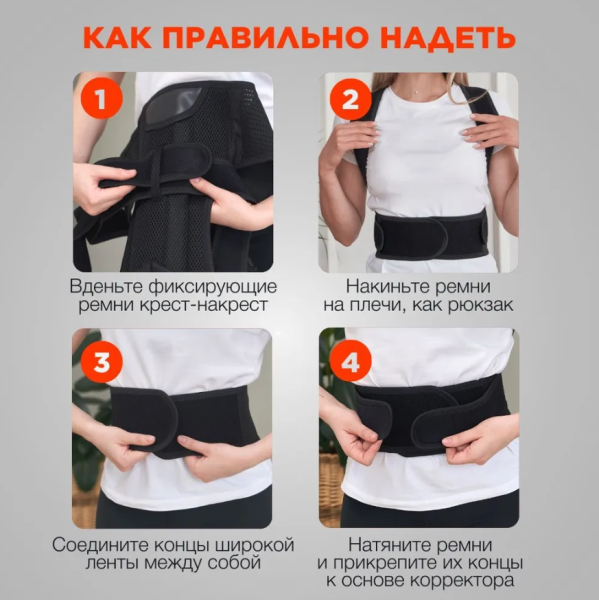 КАК ПРАВИЛЬНО НАДЕТЬ

1

Вденьте фиксирующие ремни крест-накрест

2

Накиньте ремни на плечи, как рюкзак

3

Соедините концы широкой ленты между собой

4

Натяните ремни и прикрепите их концы к основе корректора