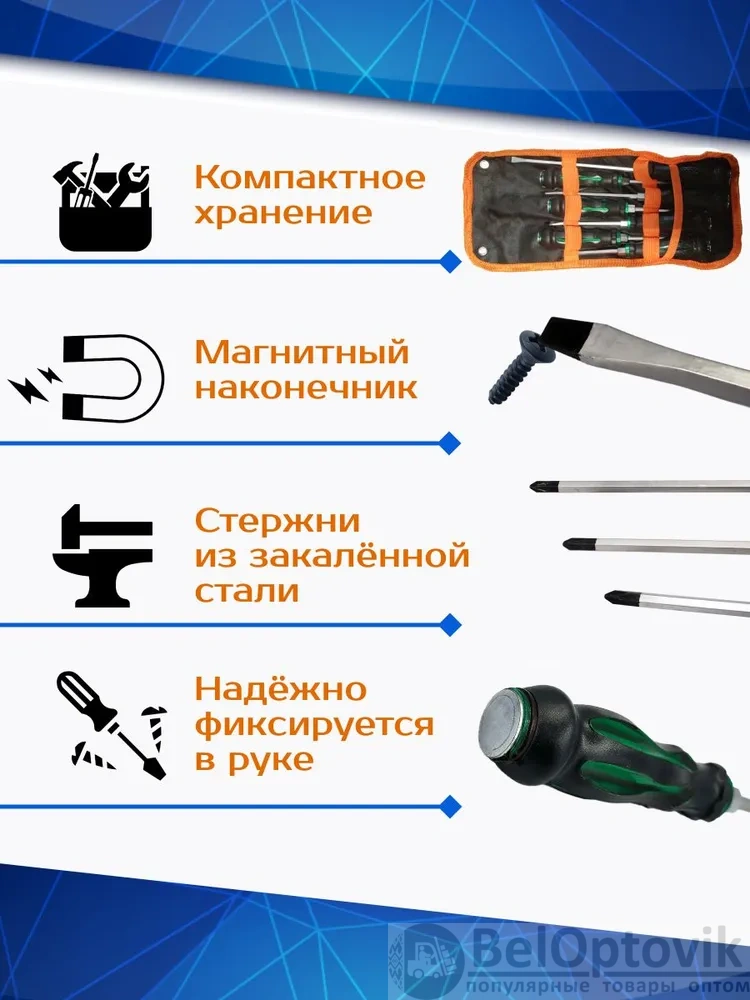 Компактное хранение

Магнитный наконечник

Стержни из закалённой стали

Надёжно фиксируется в руке

BelOptovik
популярные товары оптом