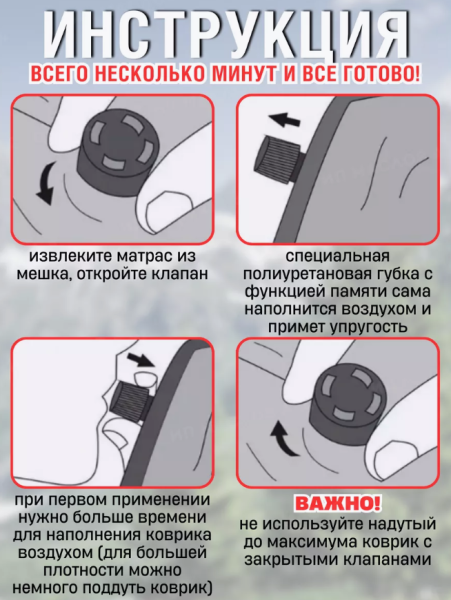 ИНСТРУКЦИЯ
ВСЕГО НЕСКОЛЬКО МИНУТ И ВСЕ ГОТОВО!

извлеките матрас из мешка, откройте клапан

специальная полиуретановая губка с функцией памяти сама наполнится воздухом и примет упругость

при первом применении нужно больше времени для наполнения коврика воздухом (для большей плотности можно немного поддуть коврик)

ВАЖНО!
не используйте надутый до максимума коврик с закрытыми клапанами