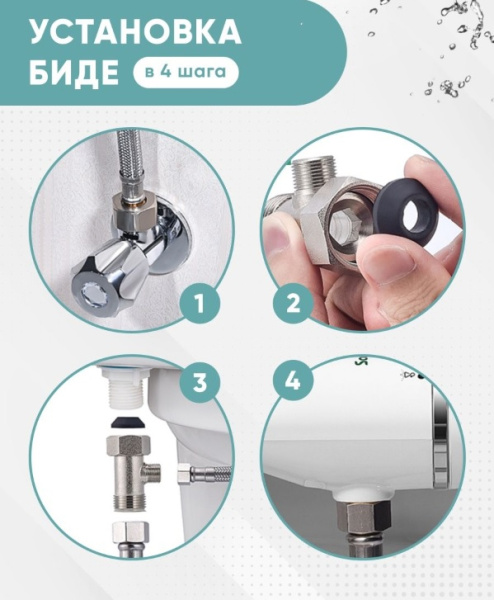 УСТАНОВКА БИДЕ в 4 шага

1

2

3

4