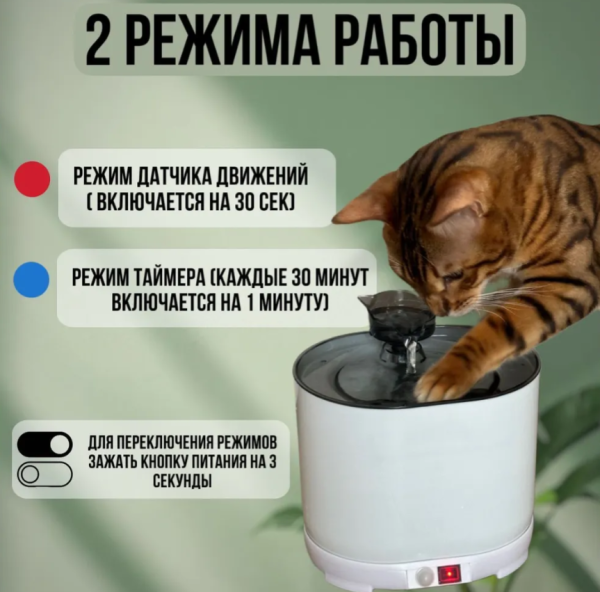 2 РЕЖИМА РАБОТЫ

РЕЖИМ ДАТЧИКА ДВИЖЕНИЙ ( ВКЛЮЧАЕТСЯ НА 30 СЕК)

РЕЖИМ ТАЙМЕРА (КАЖДЫЕ 30 МИНУТ ВКЛЮЧАЕТСЯ НА 1 МИНУТУ)

ДЛЯ ПЕРЕКЛЮЧЕНИЯ РЕЖИМОВ ЗАЖАТЬ КНОПКУ ПИТАНИЯ НА 3 СЕКУНДЫ