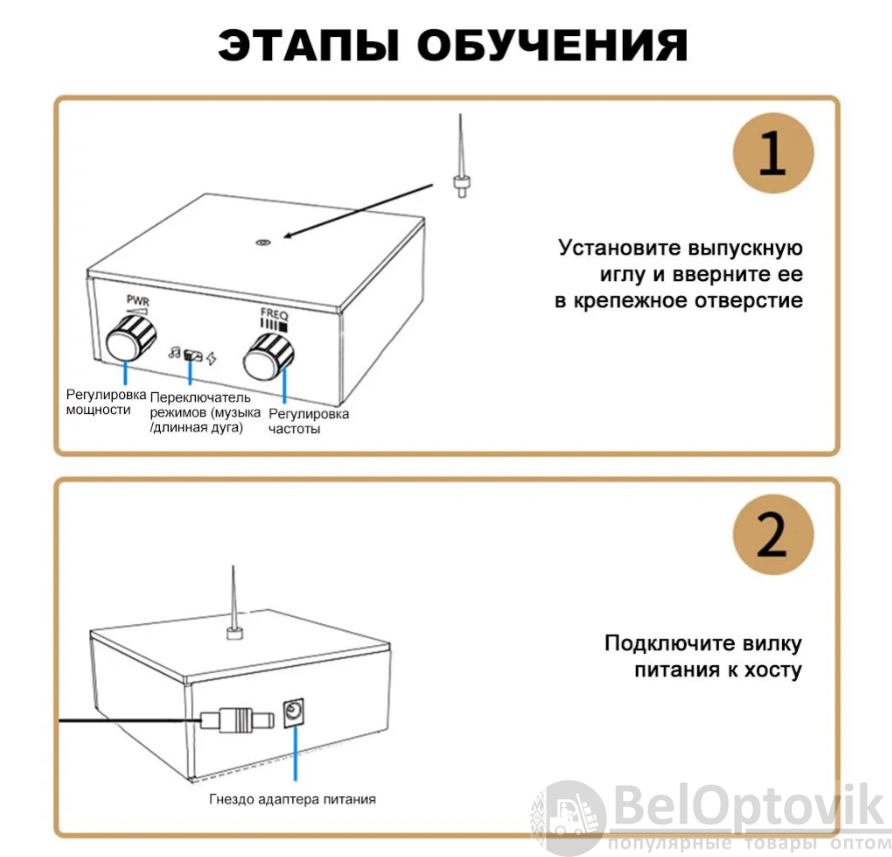 ЭТАПЫ ОБУЧЕНИЯ

1

Установите выпускную иглу и вверните ее в крепежное отверстие

PWR

FREQ

Регулировка мощности

Переключатель режимов (музыка /длинная дуга)

Регулировка частоты

2

Подключите вилку питания к хосту

Гнездо адаптера питания

BelOptovik
популярные товары оптом