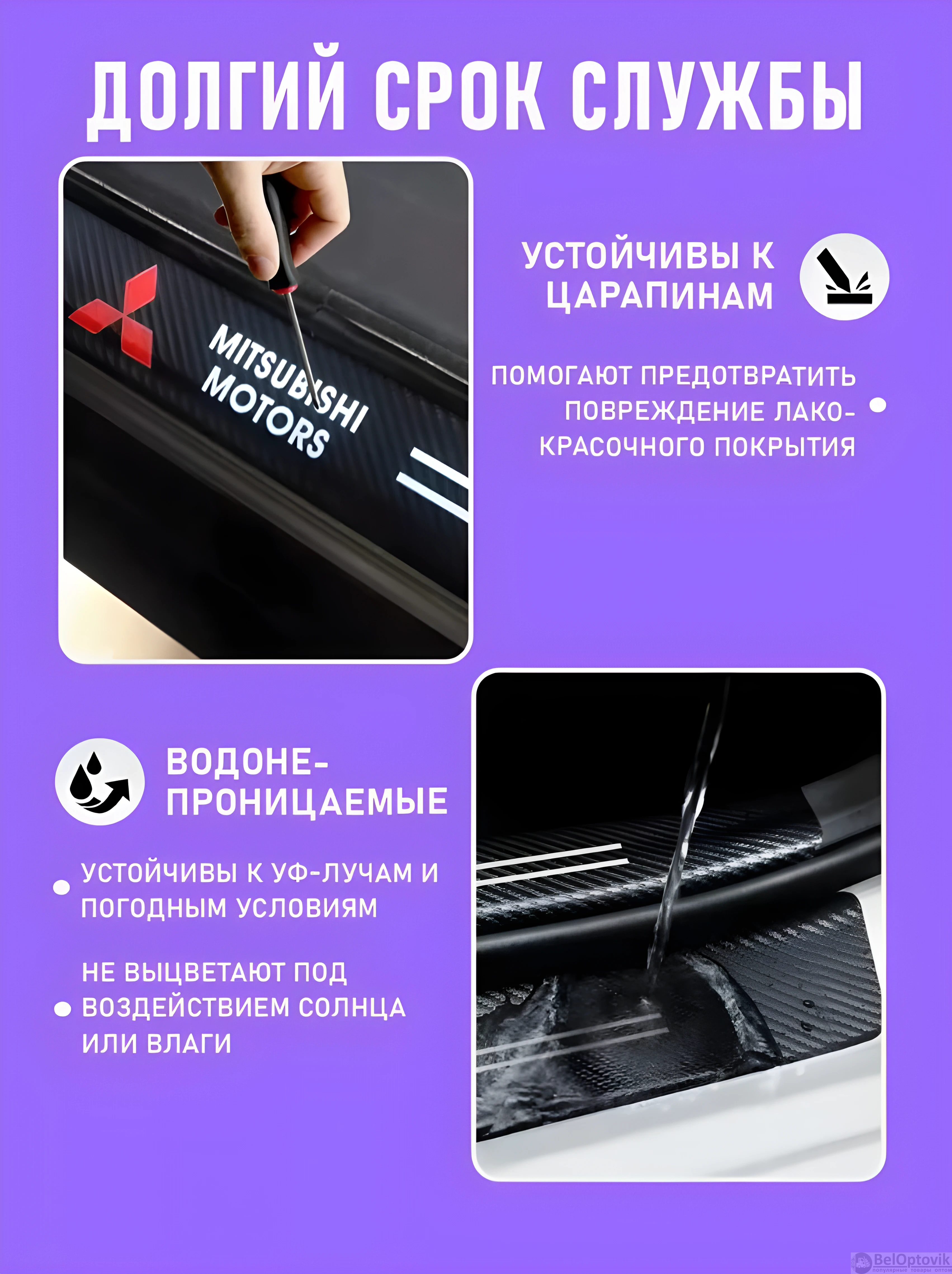 ДОЛГИЙ СРОК СЛУЖБЫ

MITSUBISHI MOTORS

УСТОЙЧИВЫ К ЦАРАПИНАМ

ПОМОГАЮТ ПРЕДОТВРАТИТЬ ПОВРЕЖДЕНИЕ ЛАКОКРАСОЧНОГО ПОКРЫТИЯ

ВОДОНЕПРОНИЦАЕМЫЕ

УСТОЙЧИВЫ К УФ-ЛУЧАМ И ПОГОДНЫМ УСЛОВИЯМ

НЕ ВЫЦВЕТАЮТ ПОД ВОЗДЕЙСТВИЕМ СОЛНЦА ИЛИ ВЛАГИ

BelOptovik
популярные товары оптом