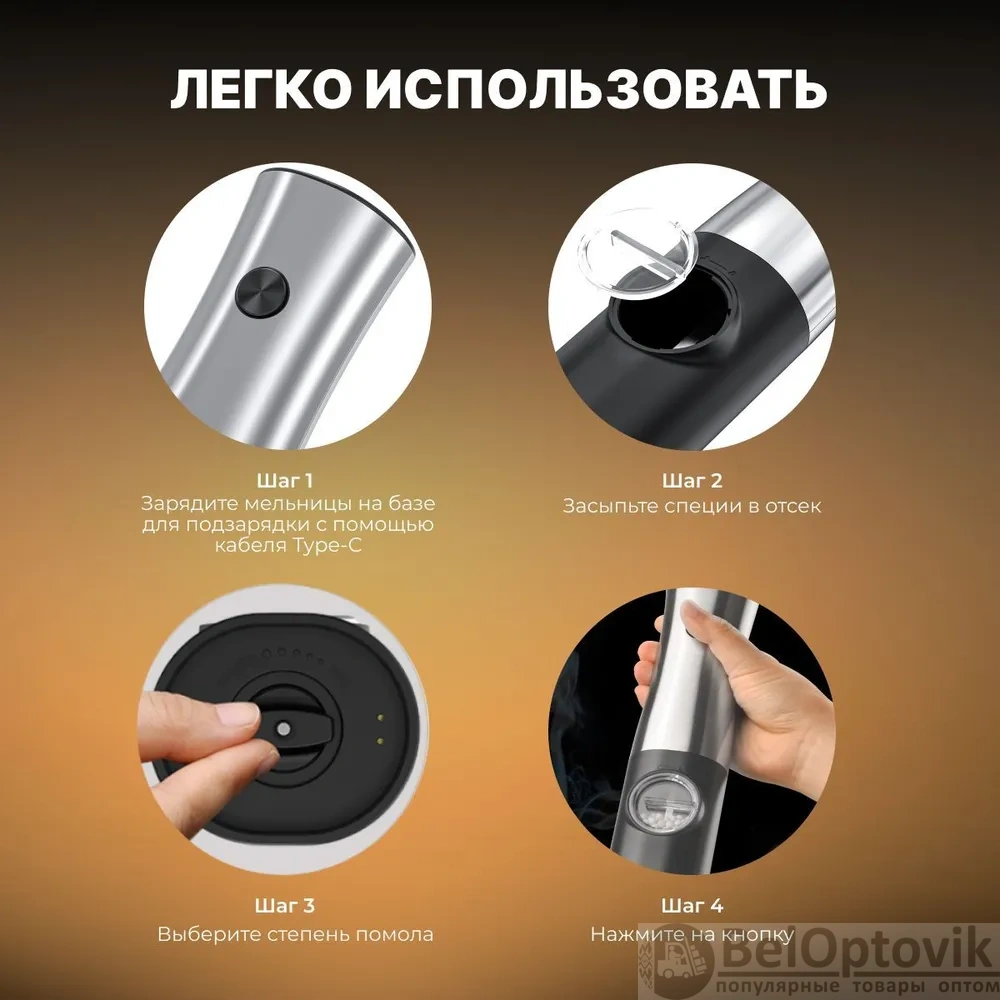 ЛЕГКО ИСПОЛЬЗОВАТЬ

Шаг 1
Зарядите мельницы на базе для подзарядки с помощью кабеля Type-C

Шаг 2
Засыпьте специи в отсек

Шаг 3
Выберите степень помола

Шаг 4
Нажмите на кнопку

BelOptovik
популярные товары оптом