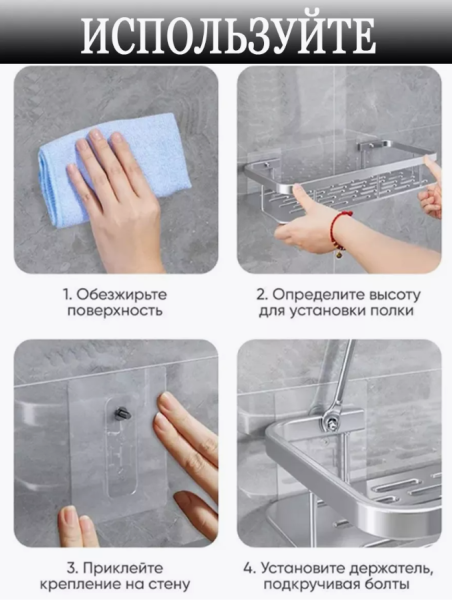 ИСПОЛЬЗУЙТЕ

1. Обезжирьте поверхность

2. Определите высоту для установки полки

3. Приклейте крепление на стену

4. Установите держатель, подкручивая болты