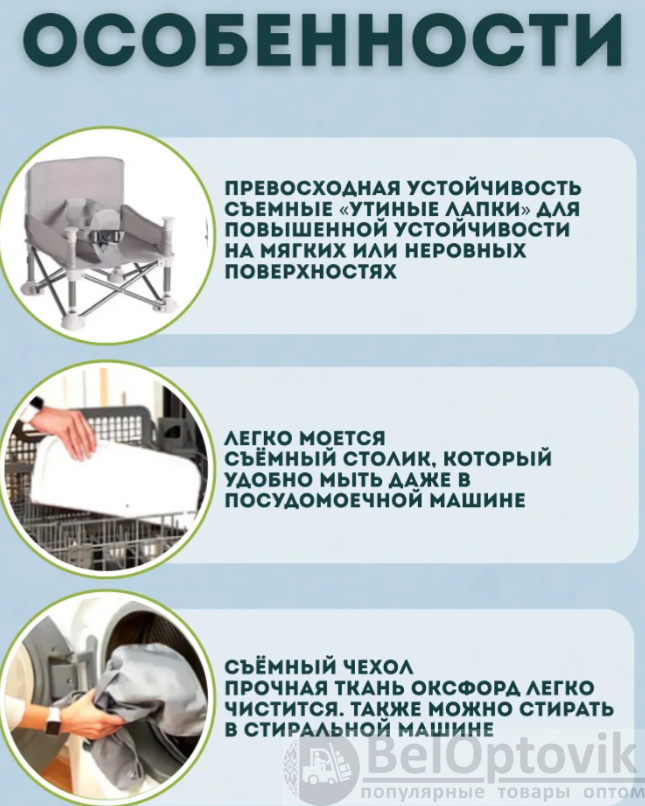 ОСОБЕННОСТИ

ПРЕВОСХОДНАЯ УСТОЙЧИВОСТЬ СЪЕМНЫЕ «УТИНЫЕ ЛАПКИ» ДЛЯ ПОВЫШЕННОЙ УСТОЙЧИВОСТИ НА МЯГКИХ ИЛИ НЕРОВНЫХ ПОВЕРХНОСТЯХ

ЛЕГКО МОЕТСЯ СЪЁМНЫЙ СТОЛИК, КОТОРЫЙ УДОБНО МЫТЬ ДАЖЕ В ПОСУДОМОЕЧНОЙ МАШИНЕ

СЪЁМНЫЙ ЧЕХОЛ ПРОЧНАЯ ТКАНЬ ОКСФОРД ЛЕГКО ЧИСТИТСЯ. ТАКЖЕ МОЖНО СТИРАТЬ В СТИРАЛЬНОЙ МАШИНЕ

BelOptovik
популярные товары оптом