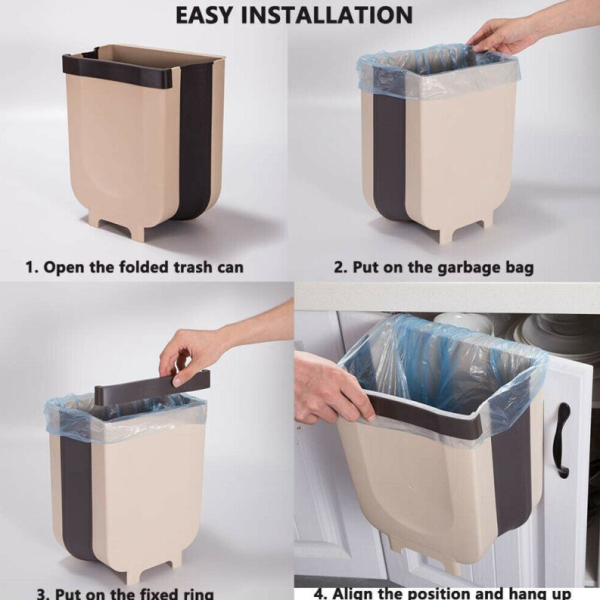 EASY INSTALLATION

1. Open the folded trash can

2. Put on the garbage bag

3. Put on the fixed ring

4. Align the position and hang up