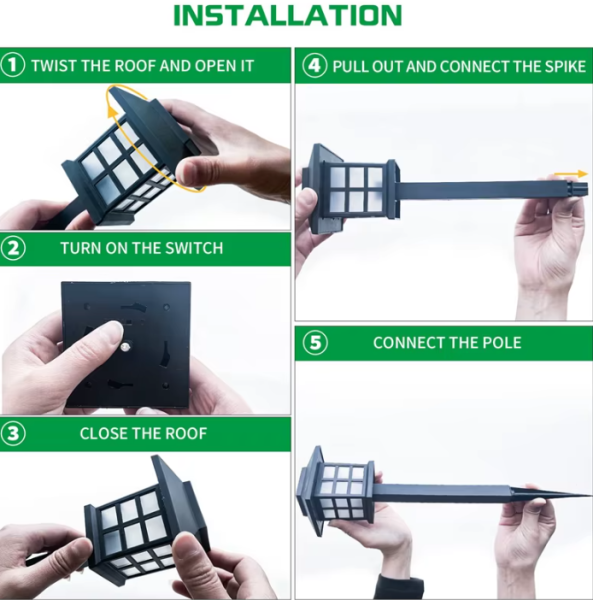 INSTALLATION

① TWIST THE ROOF AND OPEN IT

② TURN ON THE SWITCH

③ CLOSE THE ROOF

④ PULL OUT AND CONNECT THE SPIKE

⑤ CONNECT THE POLE