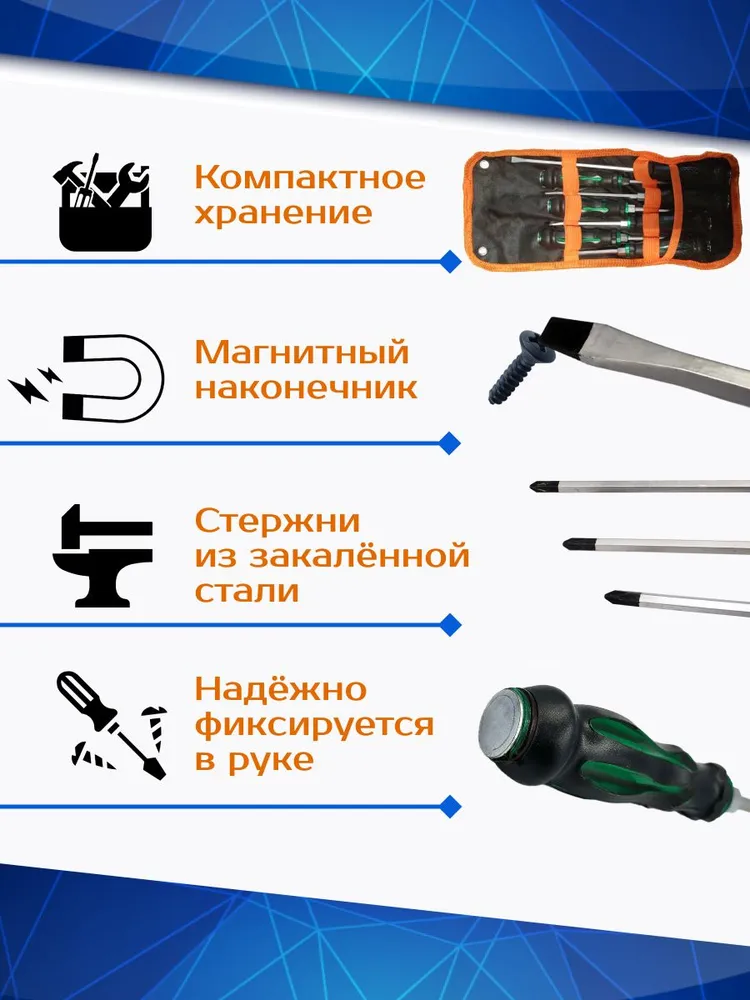 Компактное хранение

Магнитный наконечник

Стержни из закалённой стали

Надёжно фиксируется в руке